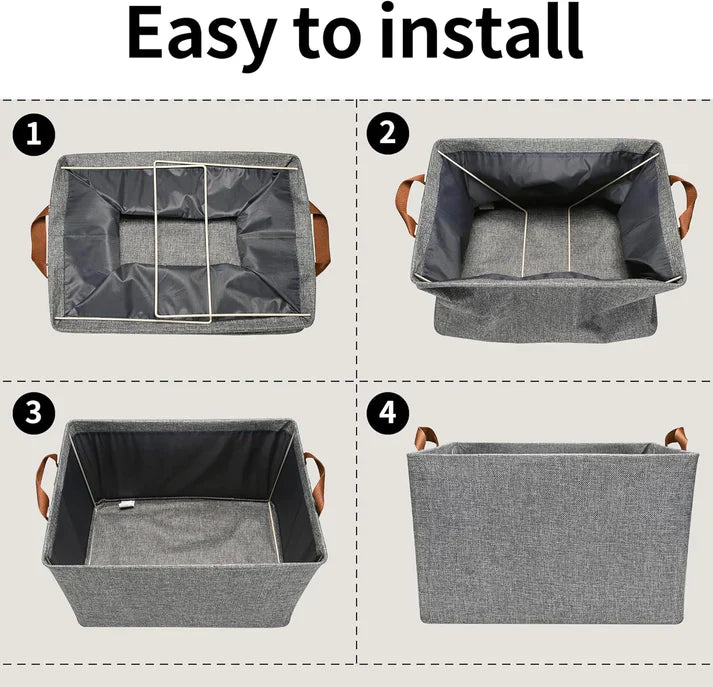 Easy to install

1

2

3

4