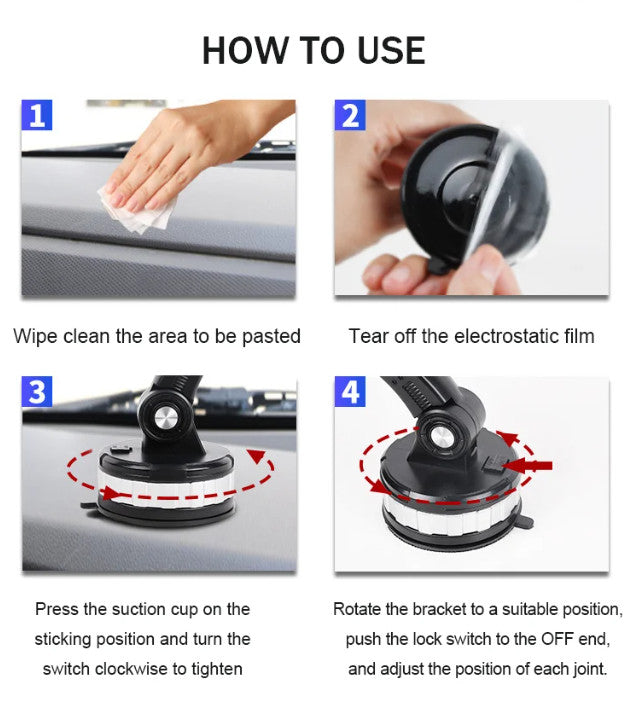 HOW TO USE

1

Wipe clean the area to be pasted

2

Tear off the electrostatic film

3

Press the suction cup on the sticking position and turn the switch clockwise to tighten

4

Rotate the bracket to a suitable position, push the lock switch to the OFF end, and adjust the position of each joint.